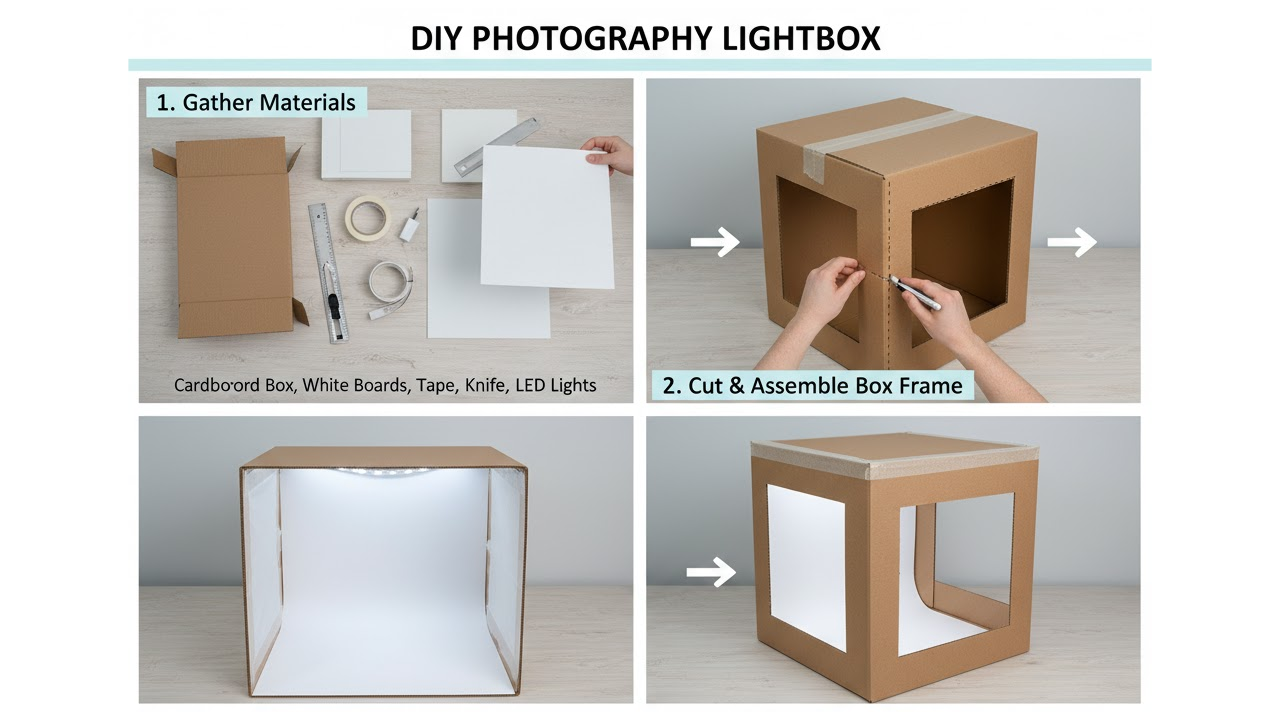 DIY PHOTOGRAPHY LIGHTBOX

1. Gather Materials

Cardboord Box, White Boards, Tape, Knife, LED Lights

2. Cut & Assemble Box Frame