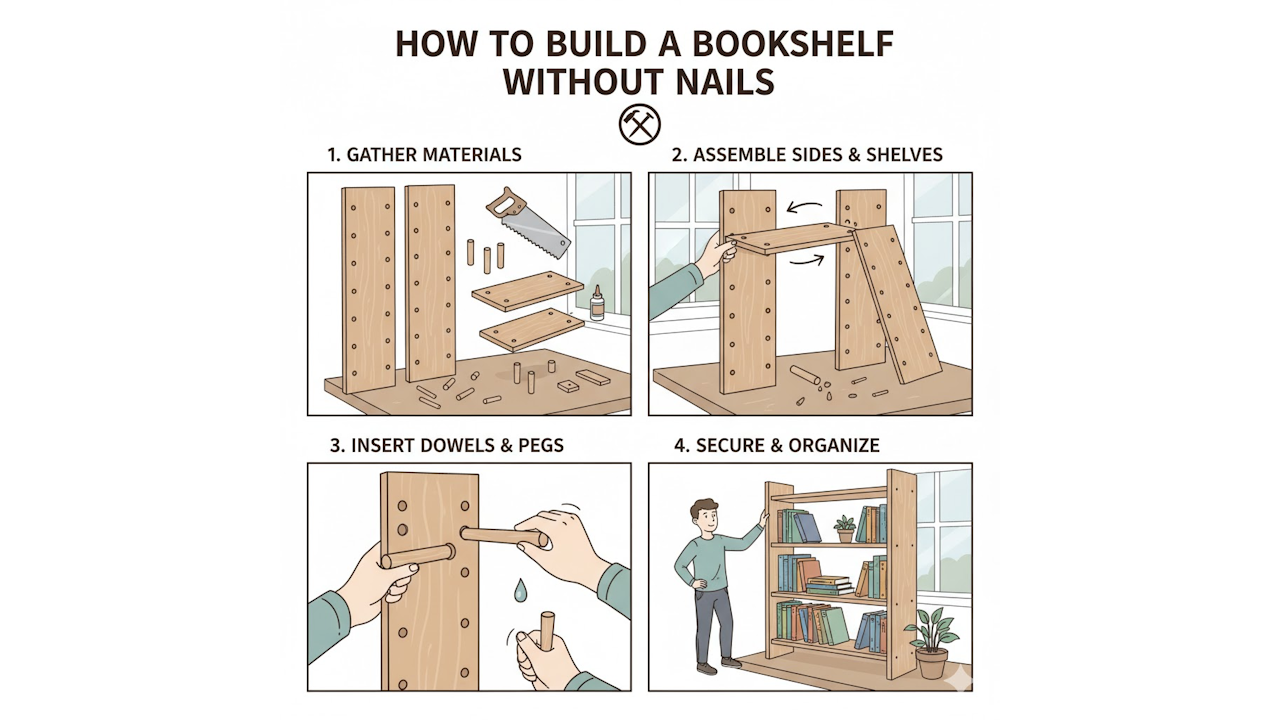 HOW TO BUILD A BOOKSHELF WITHOUT NAILS

1. GATHER MATERIALS

2. ASSEMBLE SIDES & SHELVES

3. INSERT DOWELS & PEGS

4. SECURE & ORGANIZE